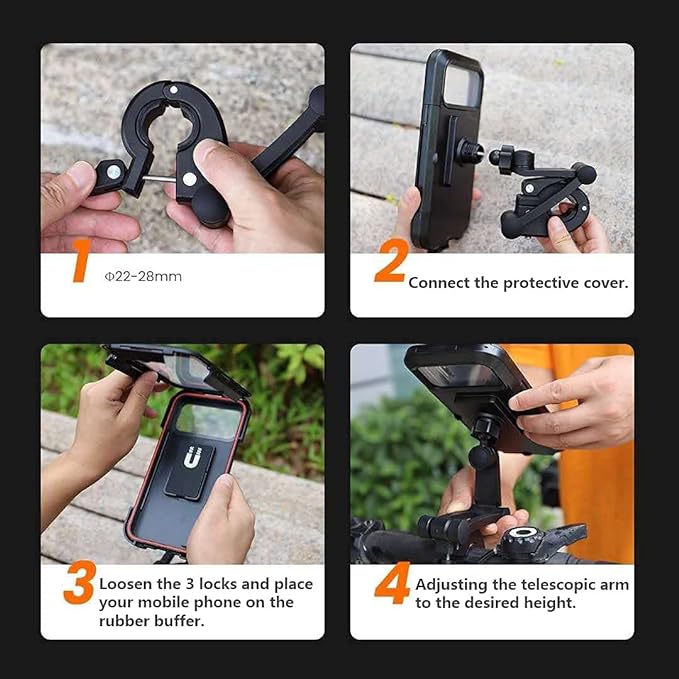 1 Φ22-28mm

2 Connect the protective cover.

3 Loosen the 3 locks and place your mobile phone on the rubber buffer.

4 Adjusting the telescopic arm to the desired height.